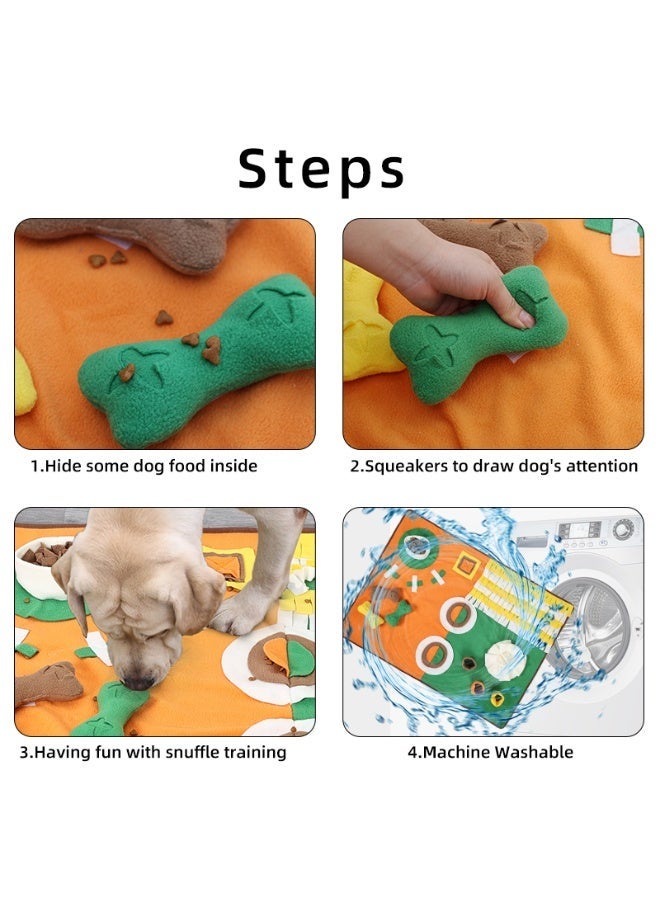 Steps

1.Hide some dog food inside

2.Squeakers to draw dog's attention

3.Having fun with snuffle training

4.Machine Washable